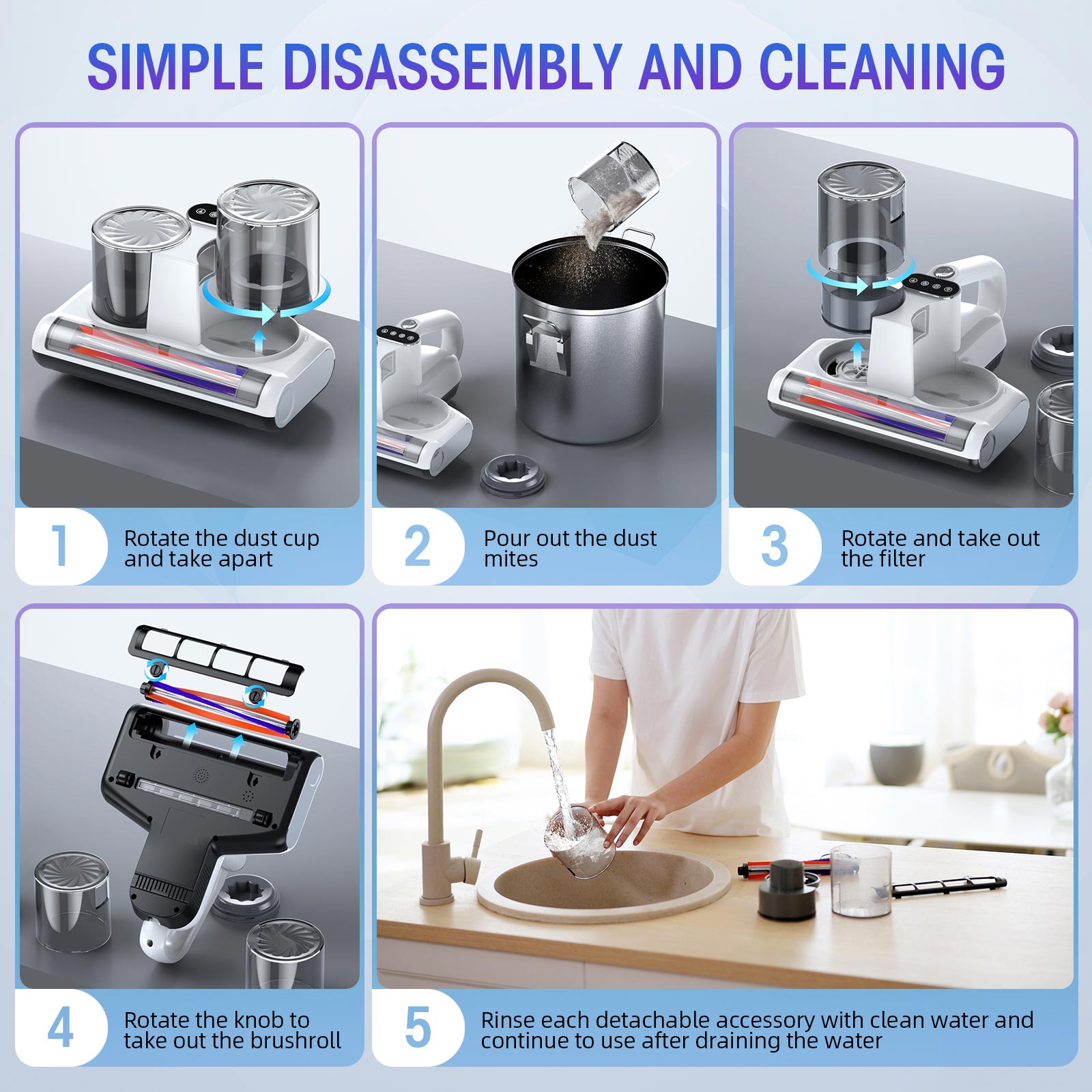 SIMPLE DISASSEMBLY AND CLEANING

1 Rotate the dust cup and take apart

2 Pour out the dust mites

3 Rotate and take out the filter

4 Rotate the knob to take out the brushroll

5 Rinse each detachable accessory with clean water and continue to use after draining the water